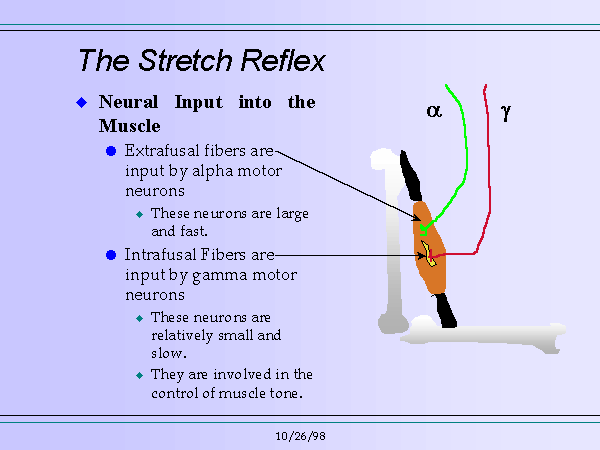 The Stretch Reflex

Neural Input into the Muscle

Extrafusal fibers are input by alpha motor neurons

These neurons are large and fast.

Intrafusal Fibers are input by gamma motor neurons

These neurons are relatively small and slow.

They are involved in the control of muscle tone.

$\alpha$

$\gamma$

10/26/98